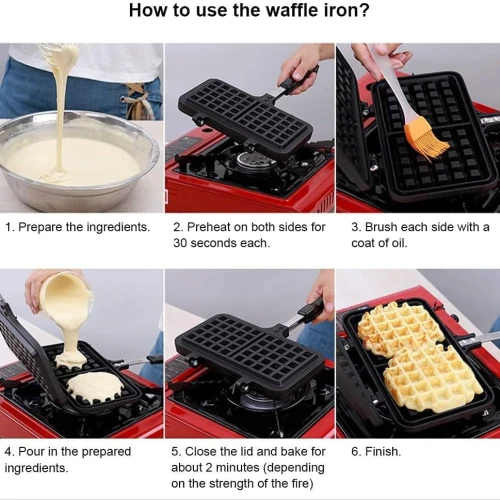 How to use the waffle iron?

1. Prepare the ingredients.

2. Preheat on both sides for 30 seconds each.

3. Brush each side with a coat of oil.

4. Pour in the prepared ingredients.

5. Close the lid and bake for about 2 minutes (depending on the strength of the fire)

6. Finish.