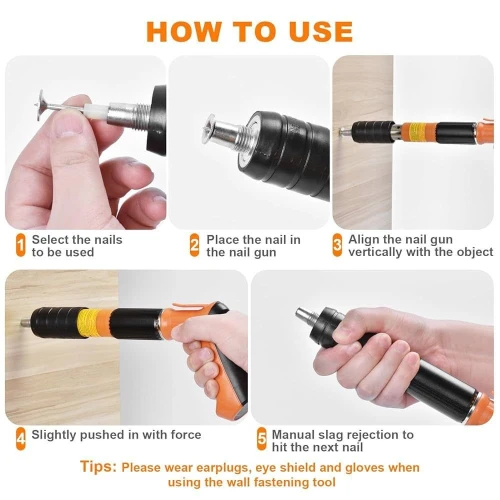 HOW TO USE

1 Select the nails to be used

2 Place the nail in the nail gun

3 Align the nail gun vertically with the object

4 Slightly pushed in with force

5 Manual slag rejection to hit the next nail

Tips: Please wear earplugs, eye shield and gloves when using the wall fastening tool